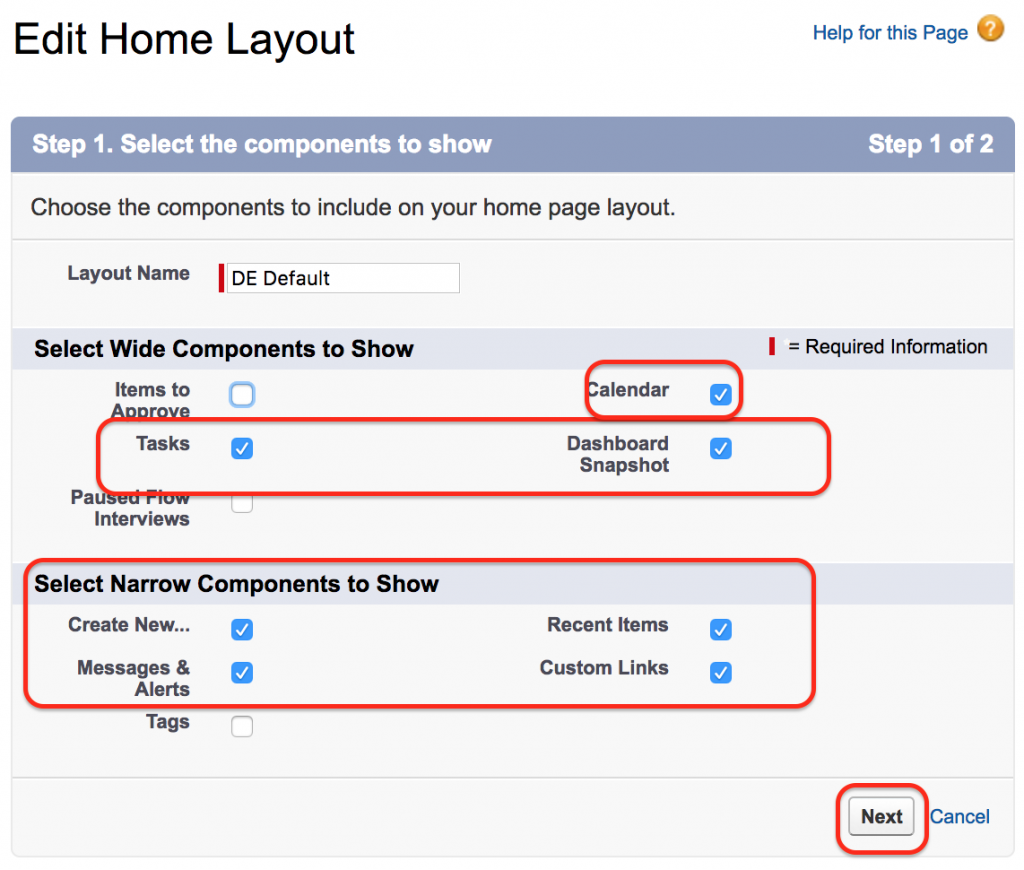 Edit Home Layout

Help for this Page

Step 1. Select the components to show

Step 1 of 2

Choose the components to include on your home page layout.

Layout Name DE Default

Select Wide Components to Show

= Required Information

Items to Approve

Calendar

Tasks

Dashboard Snapshot

Paused Flow Interviews

Select Narrow Components to Show

Create New...

Recent Items

Messages & Alerts

Custom Links

Tags

Next

Cancel